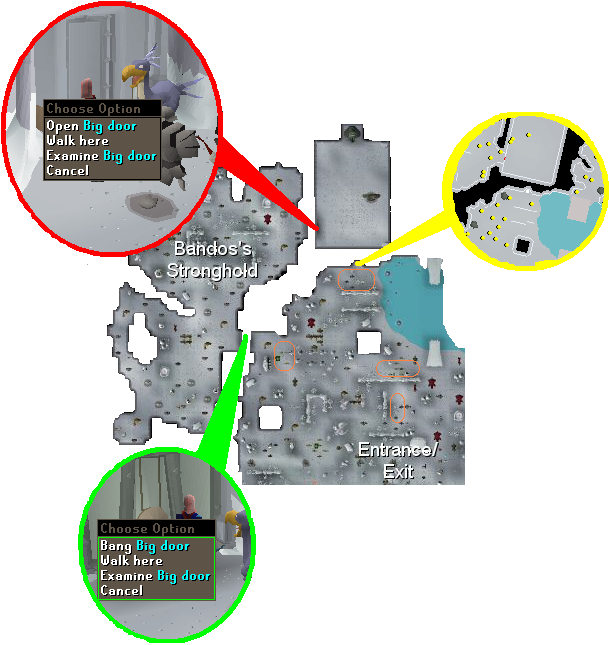 Choose Option
Open Big door
Walk here
Examine Big door
Cancel

Bandos's Stronghold

Entrance/ Exit

Choose Option
Bang Big door
Walk here
Examine Big door
Cancel