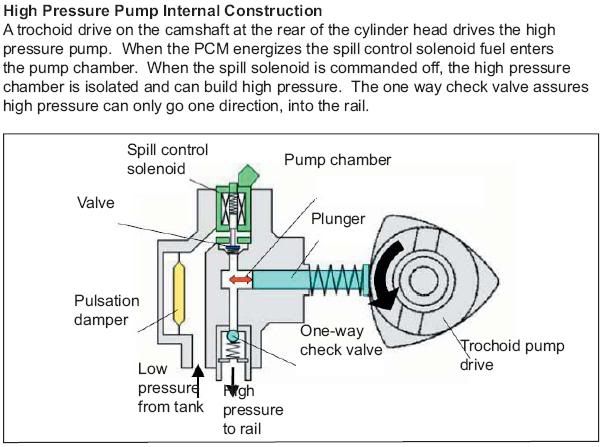 High Pressure Pump Internal Construction

A trochoid drive on the camshaft at the rear of the cylinder head drives the high pressure pump. When the PCM energizes the spill control solenoid fuel enters the pump chamber. When the spill solenoid is commanded off, the high pressure chamber is isolated and can build high pressure. The one way check valve assures high pressure can only go one direction, into the rail.

Spill control solenoid

Pump chamber

Valve

Plunger

Pulsation damper

One-way check valve

Trochoid pump drive

Low pressure from tank

High pressure to rail